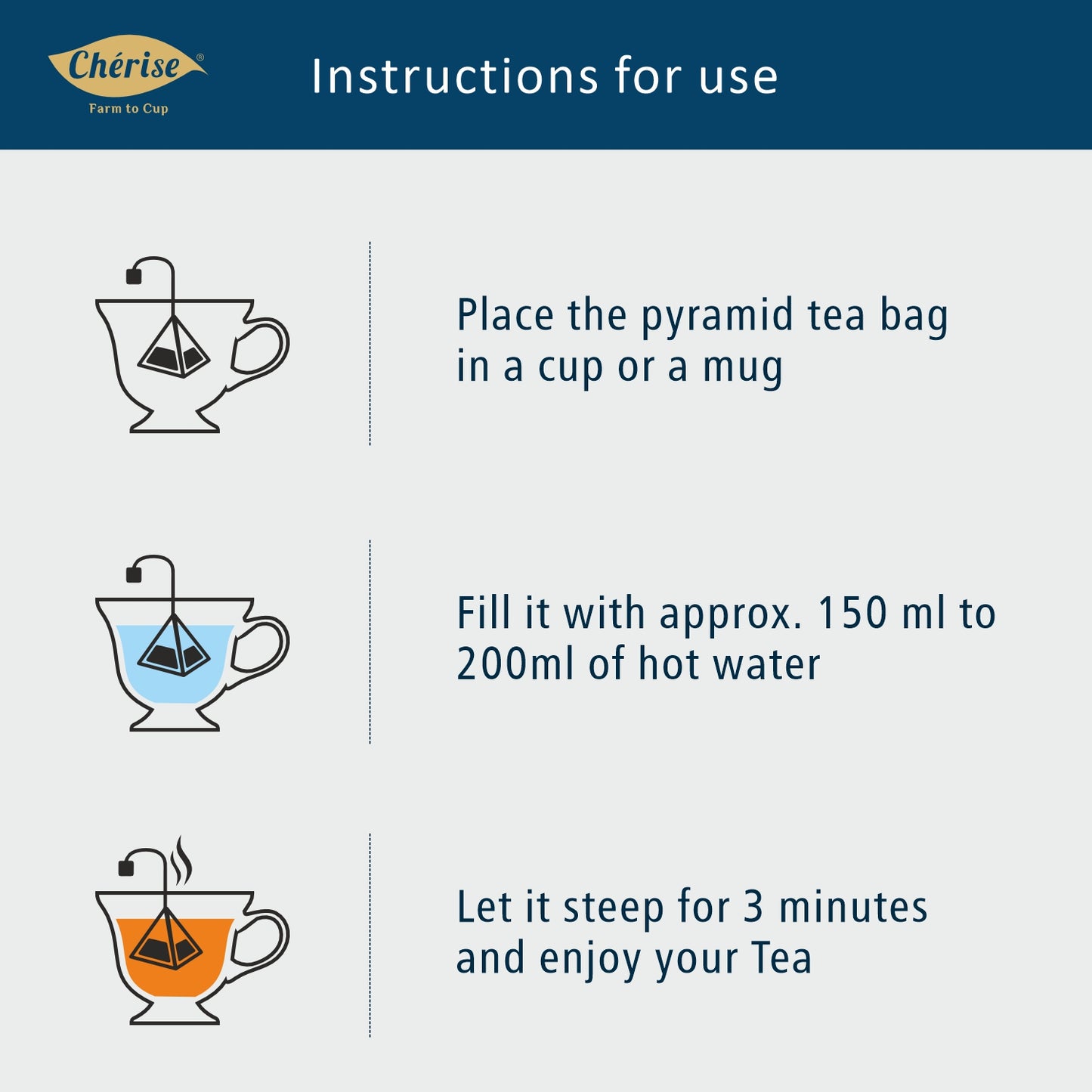 Chérise®
Farm to Cup

Instructions for use

Place the pyramid tea bag in a cup or a mug

Fill it with approx. 150 ml to 200ml of hot water

Let it steep for 3 minutes and enjoy your Tea