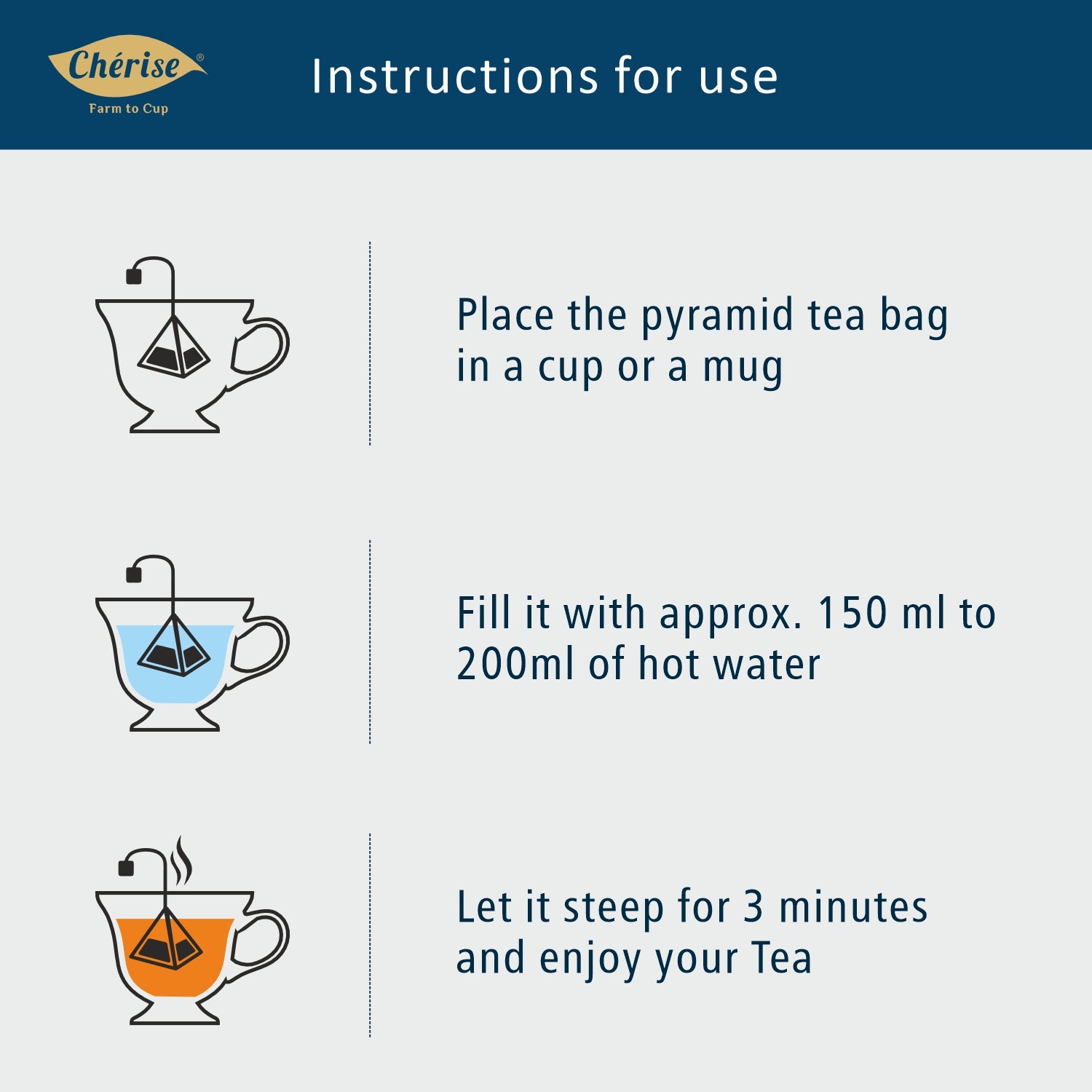 Chérise®
Farm to Cup

Instructions for use

Place the pyramid tea bag in a cup or a mug

Fill it with approx. 150 ml to 200ml of hot water

Let it steep for 3 minutes and enjoy your Tea