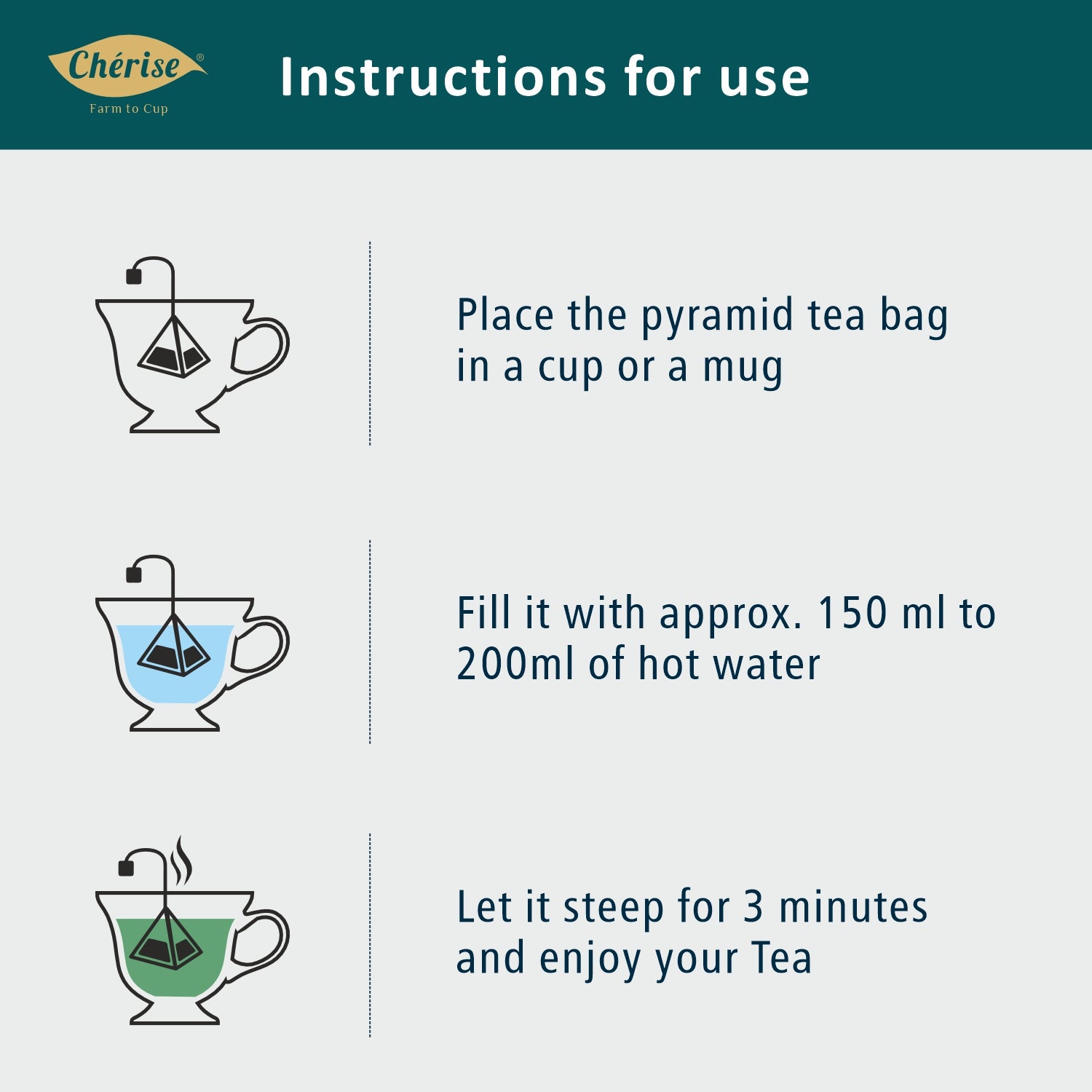 Chérise®
Farm to Cup

Instructions for use

Place the pyramid tea bag in a cup or a mug

Fill it with approx. 150 ml to 200ml of hot water

Let it steep for 3 minutes and enjoy your Tea